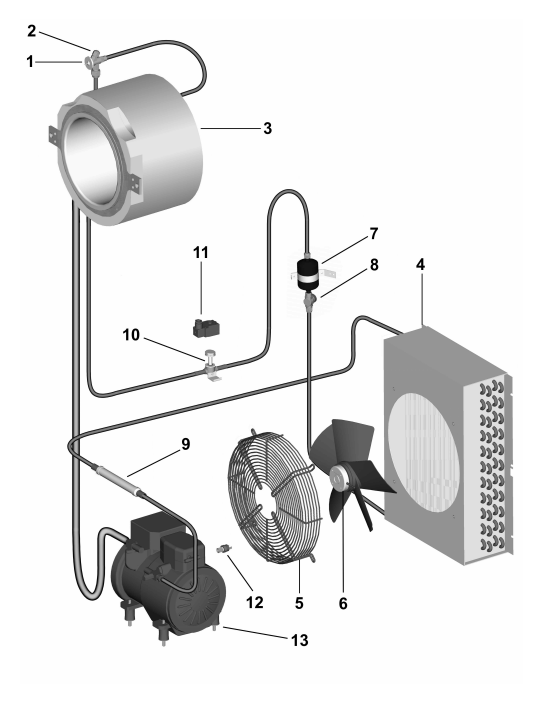 2
1
3
7
11
8
4
10
9
12
5
6
13